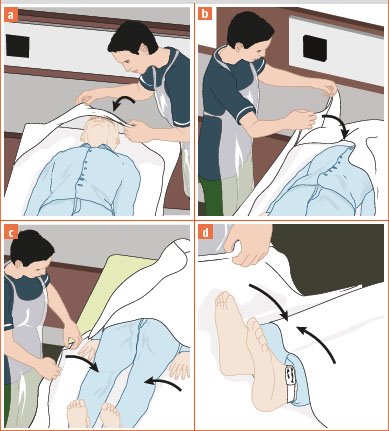 a

b

c

d