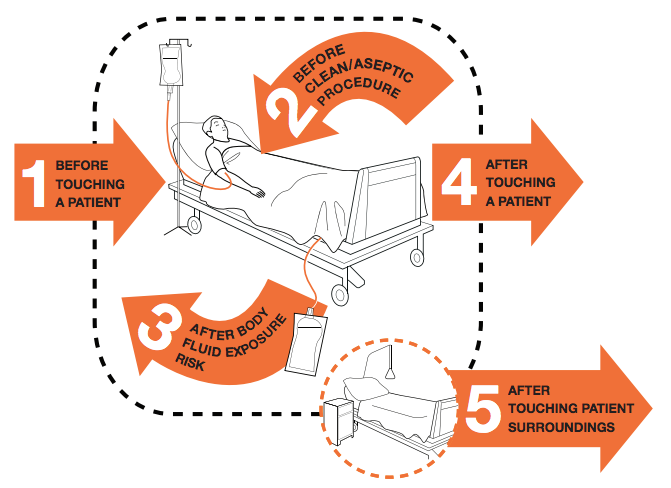 1 BEFORE TOUCHING A PATIENT

2 BEFORE CLEAN/ASEPTIC PROCEDURE

3 AFTER BODY FLUID EXPOSURE RISK

4 AFTER TOUCHING A PATIENT

5 AFTER TOUCHING PATIENT SURROUNDINGS