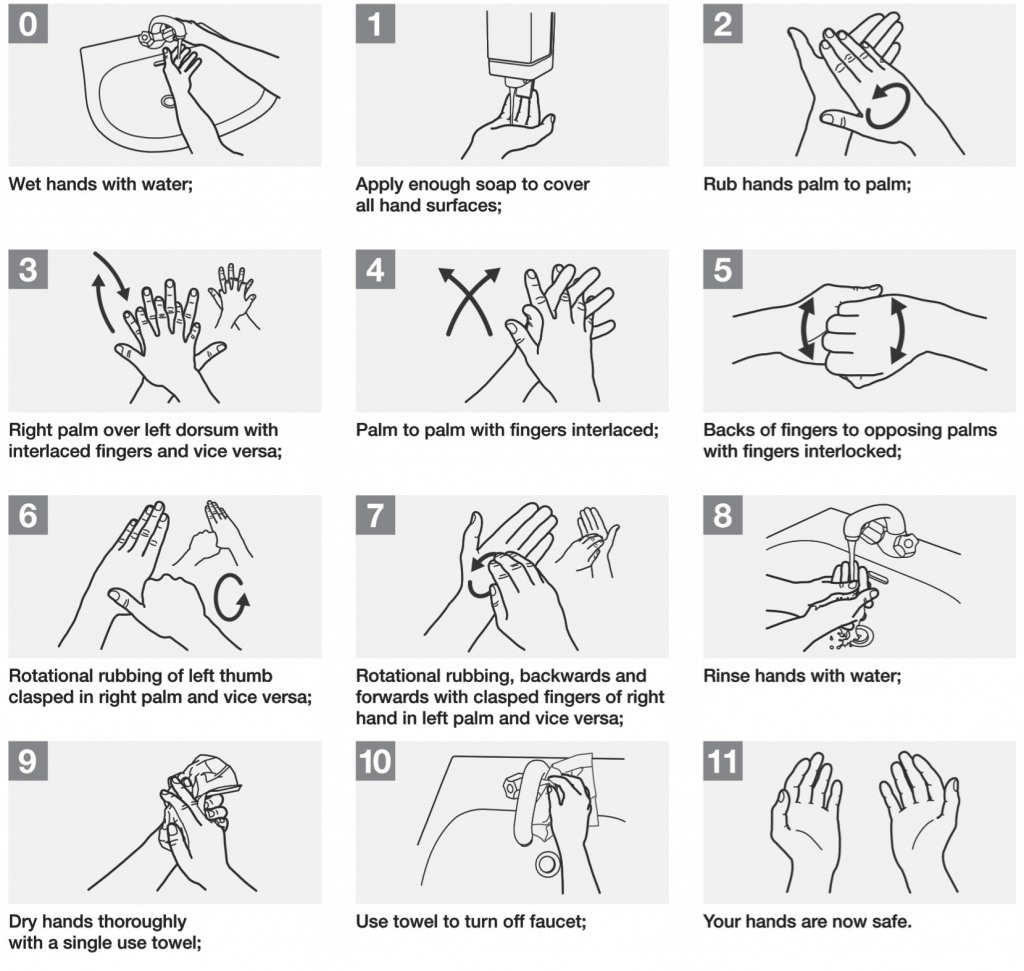 0

Wet hands with water;

1

Apply enough soap to cover all hand surfaces;

2

Rub hands palm to palm;

3

Right palm over left dorsum with interlaced fingers and vice versa;

4

Palm to palm with fingers interlaced;

5

Backs of fingers to opposing palms with fingers interlocked;

6

Rotational rubbing of left thumb clasped in right palm and vice versa;

7

Rotational rubbing, backwards and forwards with clasped fingers of right hand in left palm and vice versa;

8

Rinse hands with water;

9

Dry hands thoroughly with a single use towel;

10

Use towel to turn off faucet;

11

Your hands are now safe.