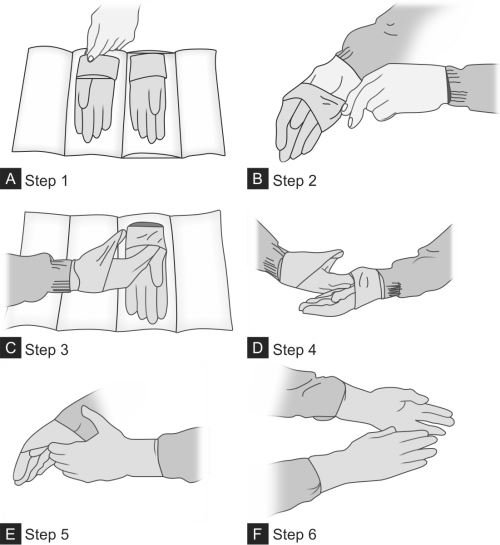 A Step 1

B Step 2

C Step 3

D Step 4

E Step 5

F Step 6